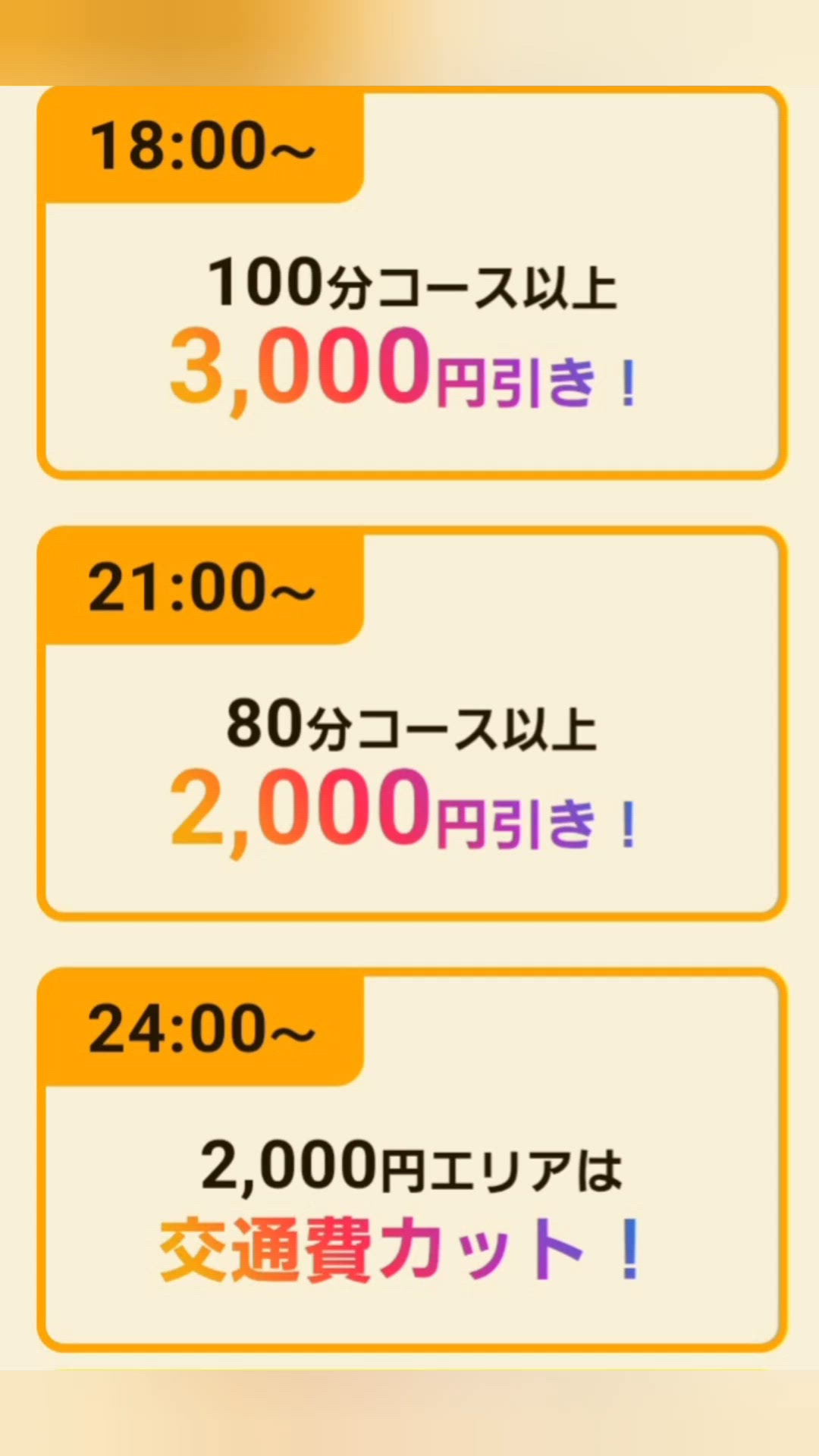 18:00~

100分コース以上
3,000円引き！

21:00~

80分コース以上
2,000円引き！

24:00~

2,000円エリアは
交通費カット！