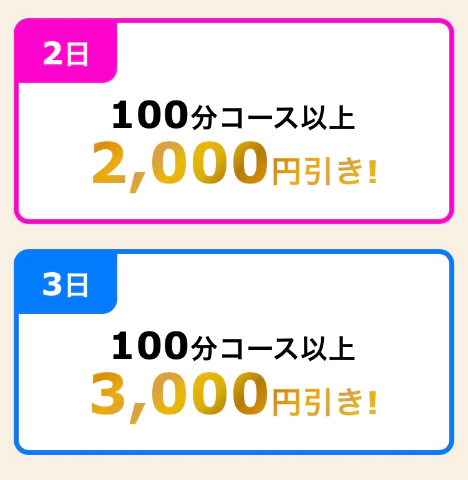 2日

100分コース以上
2,000円引き!

3日

100分コース以上
3,000円引き!