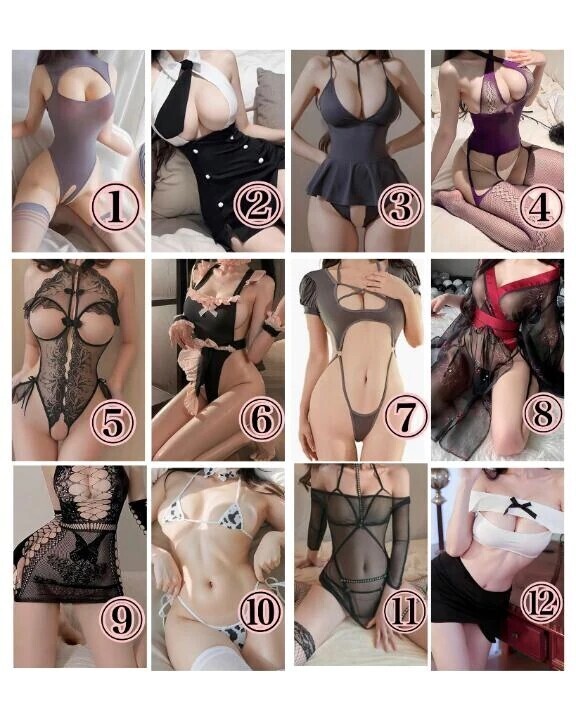 ①
②
③
④
⑤
⑥
⑦
⑧
⑨
⑩
⑪
⑫